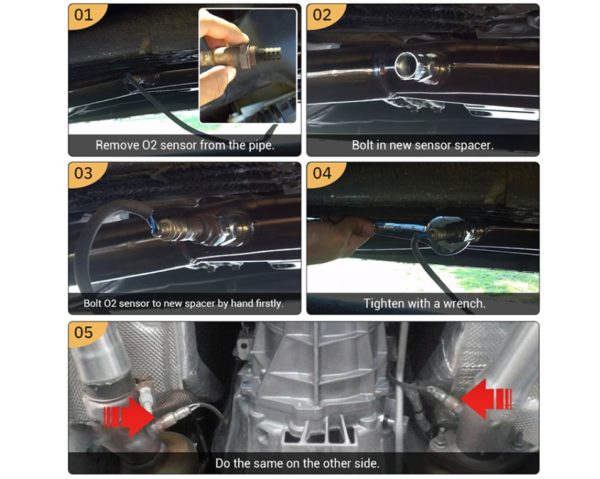 01
Remove O2 sensor from the pipe.

02
Bolt in new sensor spacer.

03
Bolt O2 sensor to new spacer by hand firstly.

04
Tighten with a wrench.

05
Do the same on the other side.