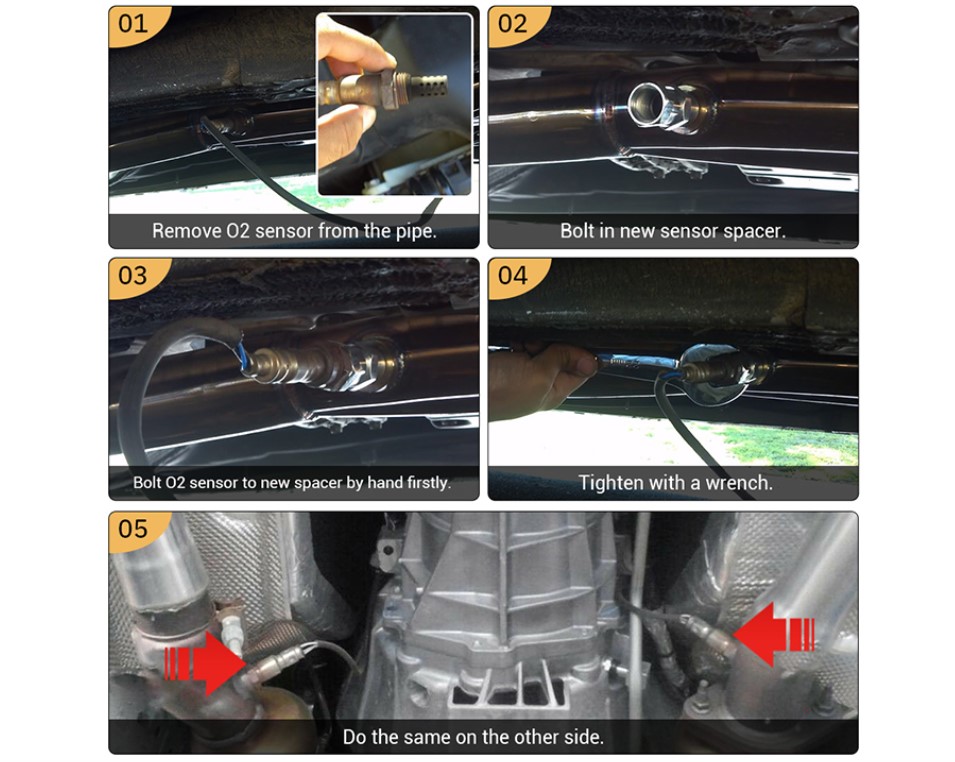 01
Remove O2 sensor from the pipe.

02
Bolt in new sensor spacer.

03
Bolt O2 sensor to new spacer by hand firstly.

04
Tighten with a wrench.

05
Do the same on the other side.